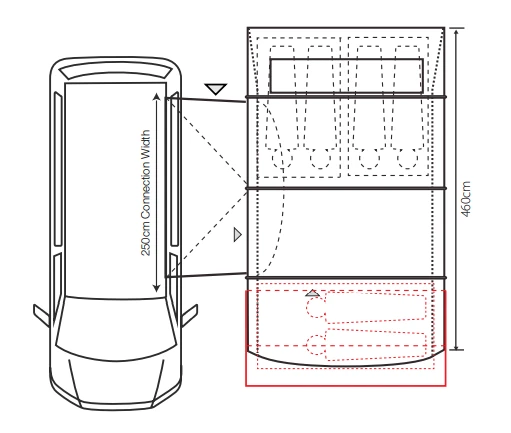 250cm Connection Width

460cm